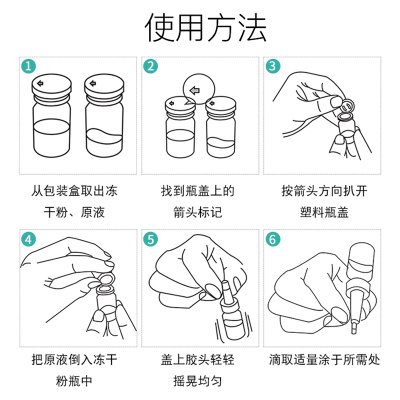 使用方法

1
从包装盒取出冻干粉、原液

2
找到瓶盖上的箭头标记

3
按箭头方向扒开塑料瓶盖

4
把原液倒入冻干粉瓶中

5
盖上胶头轻轻摇晃均匀

6
滴取适量涂于所需处