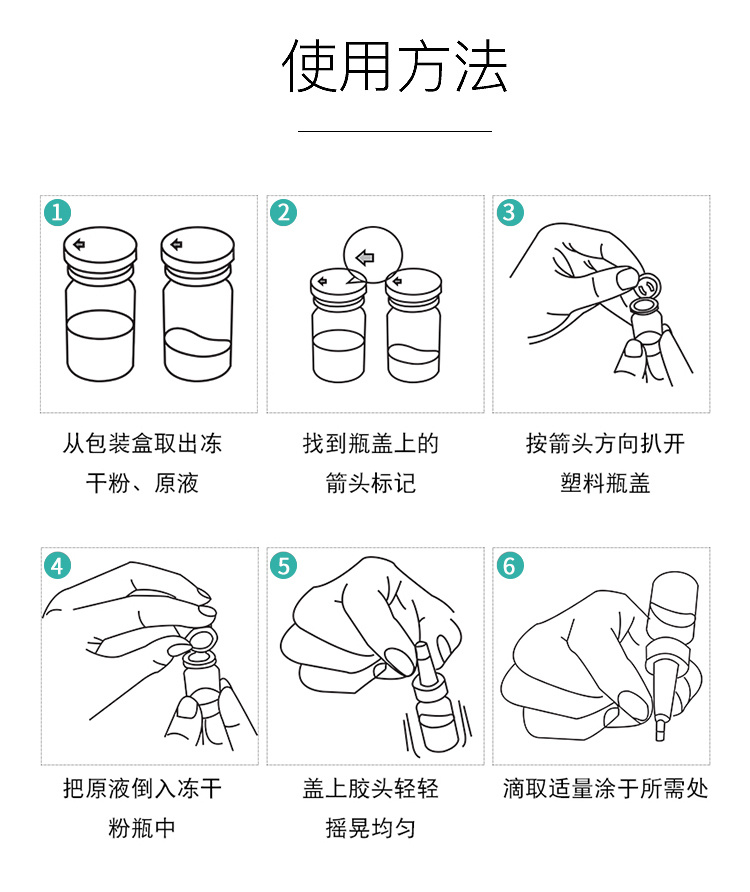 使用方法

1

从包装盒取出冻干粉、原液

2

找到瓶盖上的箭头标记

3

按箭头方向扒开塑料瓶盖

4

把原液倒入冻干粉瓶中

5

盖上胶头轻轻摇晃均匀

6

滴取适量涂于所需处